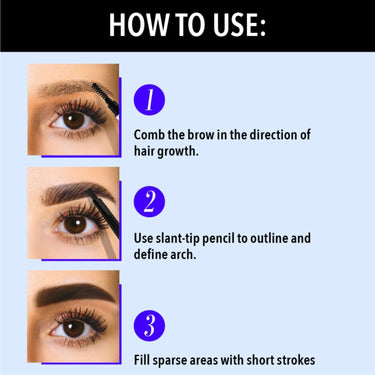 HOW TO USE:

1

Comb the brow in the direction of hair growth.

2

Use slant-tip pencil to outline and define arch.

3

Fill sparse areas with short strokes